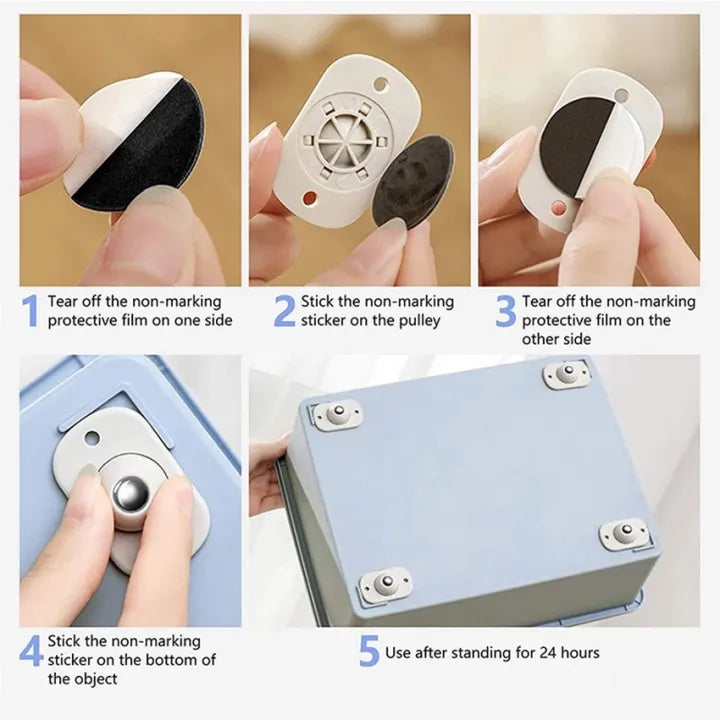 1 Tear off the non-marking protective film on one side

2 Stick the non-marking sticker on the pulley

3 Tear off the non-marking protective film on the other side

4 Stick the non-marking sticker on the bottom of the object

5 Use after standing for 24 hours