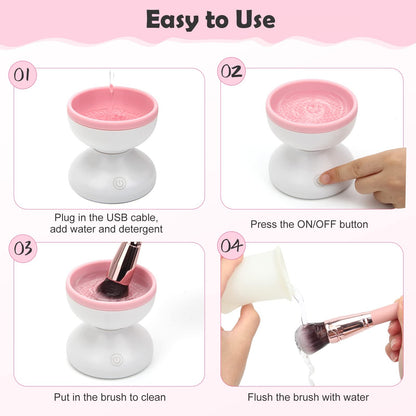 Easy to Use

01

Plug in the USB cable, add water and detergent

02

Press the ON/OFF button

03

Put in the brush to clean

04

Flush the brush with water